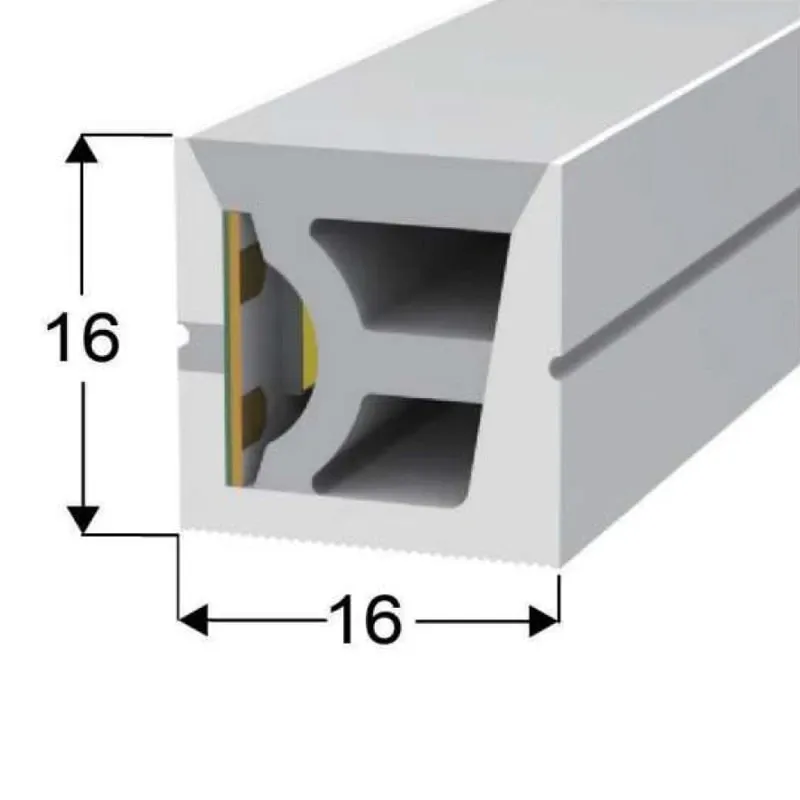 16

16